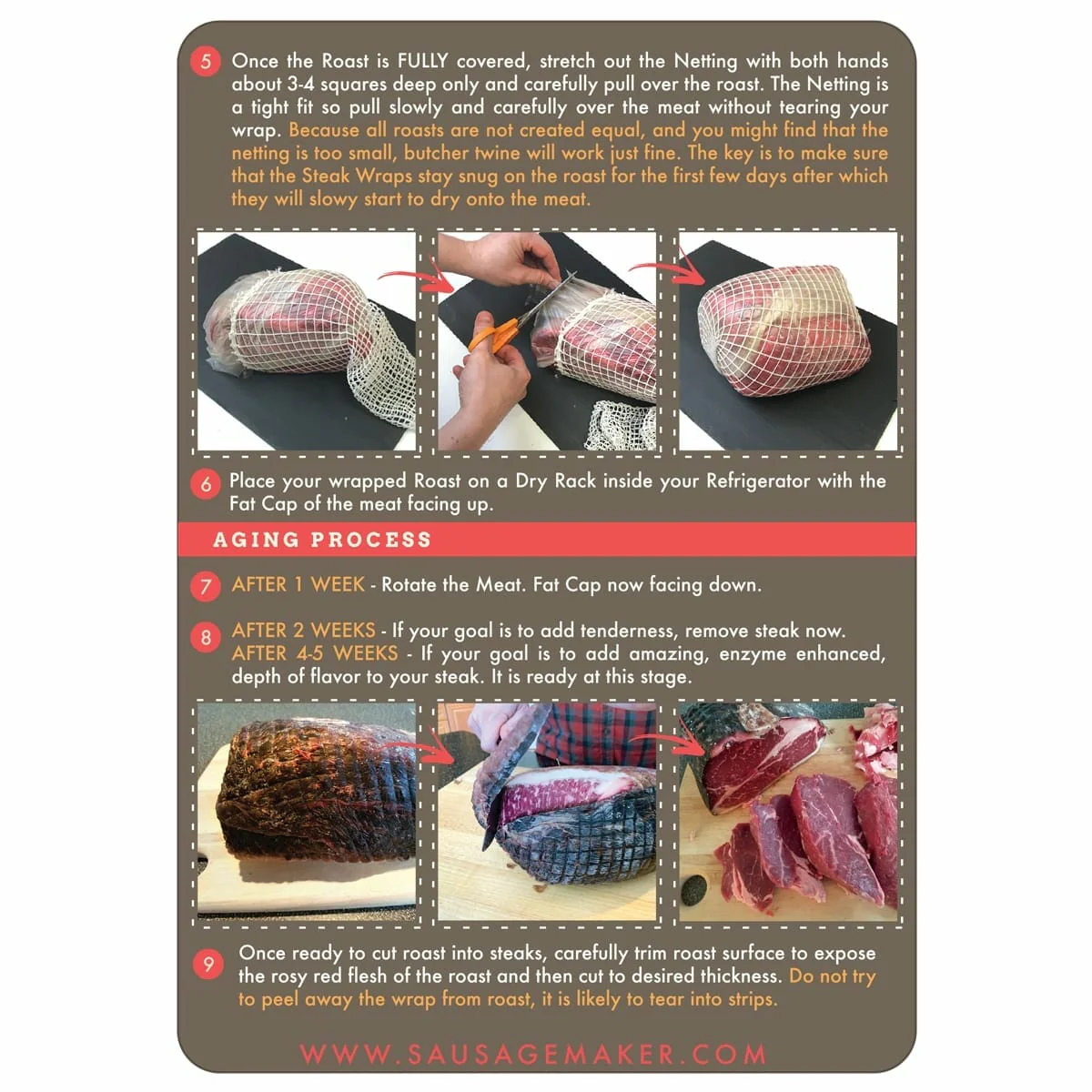 5 Once the Roast is FULLY covered, stretch out the Netting with both hands about 3-4 squares deep only and carefully pull over the roast. The Netting is a tight fit so pull slowly and carefully over the meat without tearing your wrap. Because all roasts are not created equal, and you might find that the netting is too small, butcher twine will work just fine. The key is to make sure that the Steak Wraps stay snug on the roast for the first few days after which they will slowy start to dry onto the meat.

6 Place your wrapped Roast on a Dry Rack inside your Refrigerator with the Fat Cap of the meat facing up.

AGING PROCESS

7 AFTER 1 WEEK - Rotate the Meat. Fat Cap now facing down.

8 AFTER 2 WEEKS - If your goal is to add tenderness, remove steak now.
AFTER 4-5 WEEKS - If your goal is to add amazing, enzyme enhanced, depth of flavor to your steak. It is ready at this stage.

9 Once ready to cut roast into steaks, carefully trim roast surface to expose the rosy red flesh of the roast and then cut to desired thickness. Do not try to peel away the wrap from roast, it is likely to tear into strips.

WWW.SAUSAGEMAKER.COM